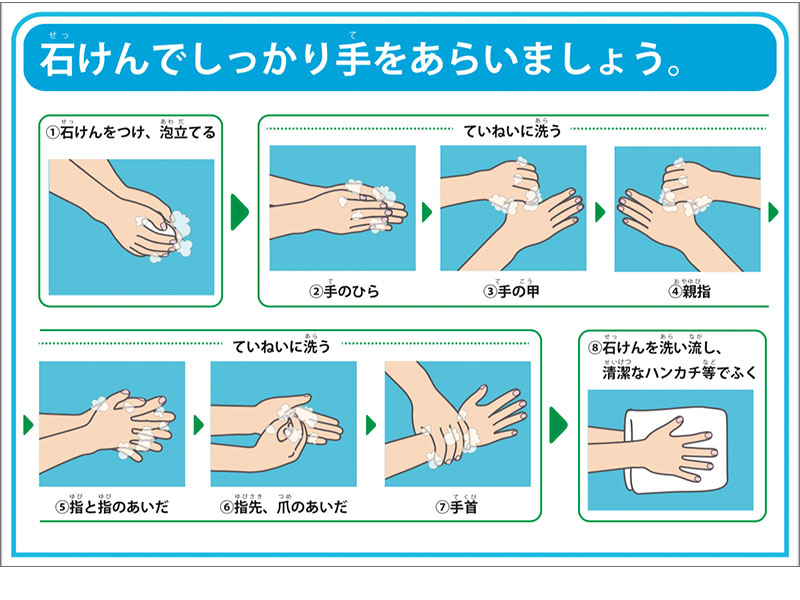 石けんでしっかり手をあらいましょう。

①石けんをつけ、泡立てる

ていねいに洗う

②手のひら

③手の甲

④親指

ていねいに洗う

⑤指と指のあいだ

⑥指先、爪のあいだ

⑦手首

⑧石けんを洗い流し、清潔なハンカチ等でふく